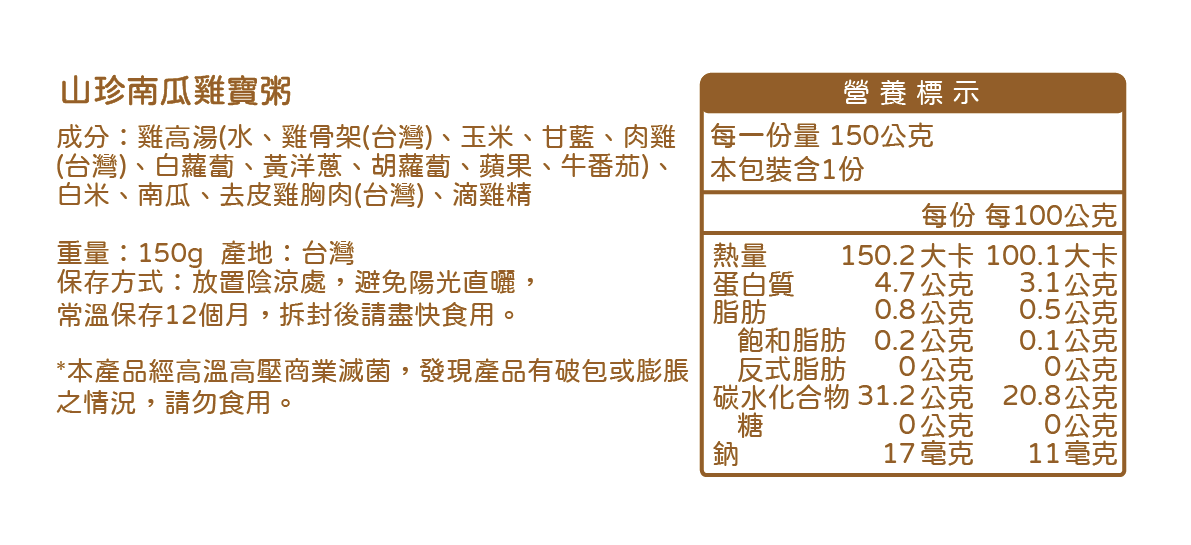 山珍南瓜雞寶粥

成分：雞高湯(水、雞骨架(台灣)、玉米、甘藍、肉雞(台灣)、白蘿蔔、黃洋蔥、胡蘿蔔、蘋果、牛番茄)、白米、南瓜、去皮雞胸肉(台灣)、滴雞精

重量：150g 產地：台灣
保存方式：放置陰涼處，避免陽光直曬，
常溫保存12個月，拆封後請盡快食用。

*本產品經高溫高壓商業滅菌，發現產品有破包或膨脹之情況，請勿食用。

營養標示
每一份量 150公克
本包裝含1份

| | 每份 | 每100公克 |
|---|---|---|
| 熱量 | 150.2大卡 | 100.1大卡 |
| 蛋白質 | 4.7公克 | 3.1公克 |
| 脂肪 | 0.8公克 | 0.5公克 |
| 飽和脂肪 | 0.2公克 | 0.1公克 |
| 反式脂肪 | 0公克 | 0公克 |
| 碳水化合物 | 31.2公克 | 20.8公克 |
| 糖 | 0公克 | 0公克 |
| 鈉 | 17毫克 | 11毫克 |