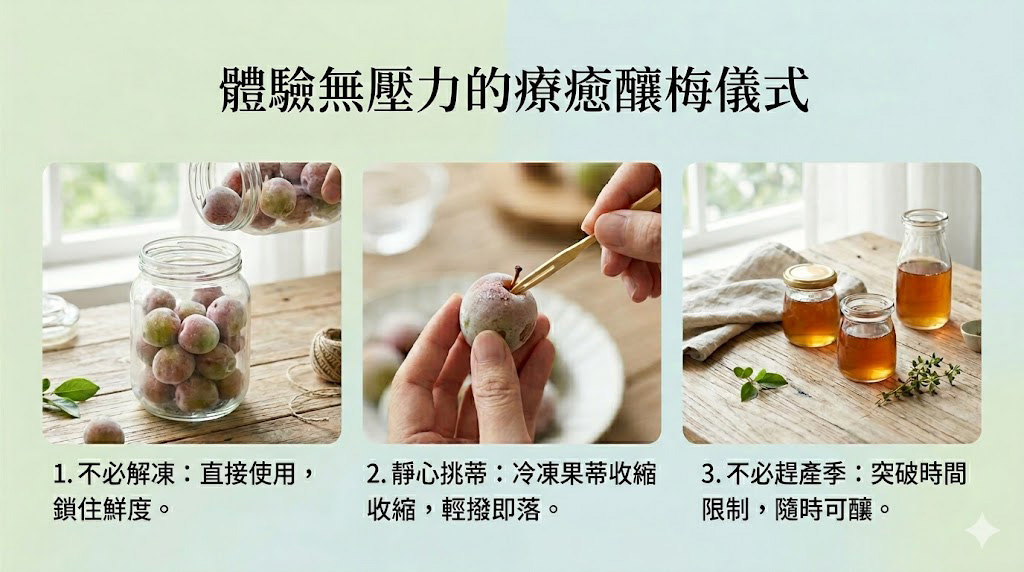 體驗無壓力的療癒釀梅儀式

1. 不必解凍：直接使用，鎖住鮮度。

2. 靜心挑蒂：冷凍果蒂收縮收縮，輕撥即落。

3. 不必趕產季：突破時間限制，隨時可釀。