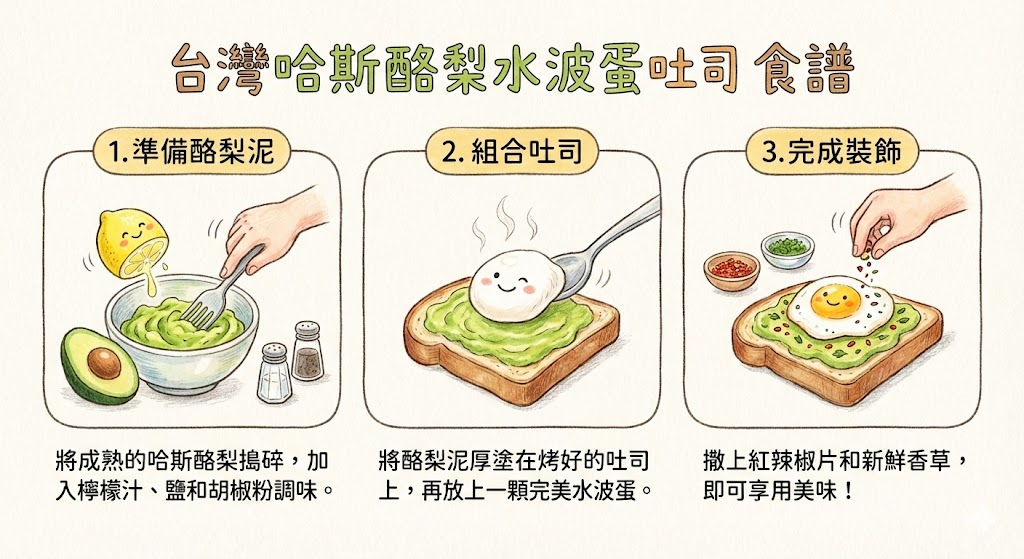 台灣哈斯酪梨水波蛋吐司 食譜

1.準備酪梨泥

將成熟的哈斯酪梨搗碎，加入檸檬汁、鹽和胡椒粉調味。

2. 組合吐司

將酪梨泥厚塗在烤好的吐司上，再放上一顆完美水波蛋。

3.完成裝飾

撒上紅辣椒片和新鮮香草，即可享用美味！