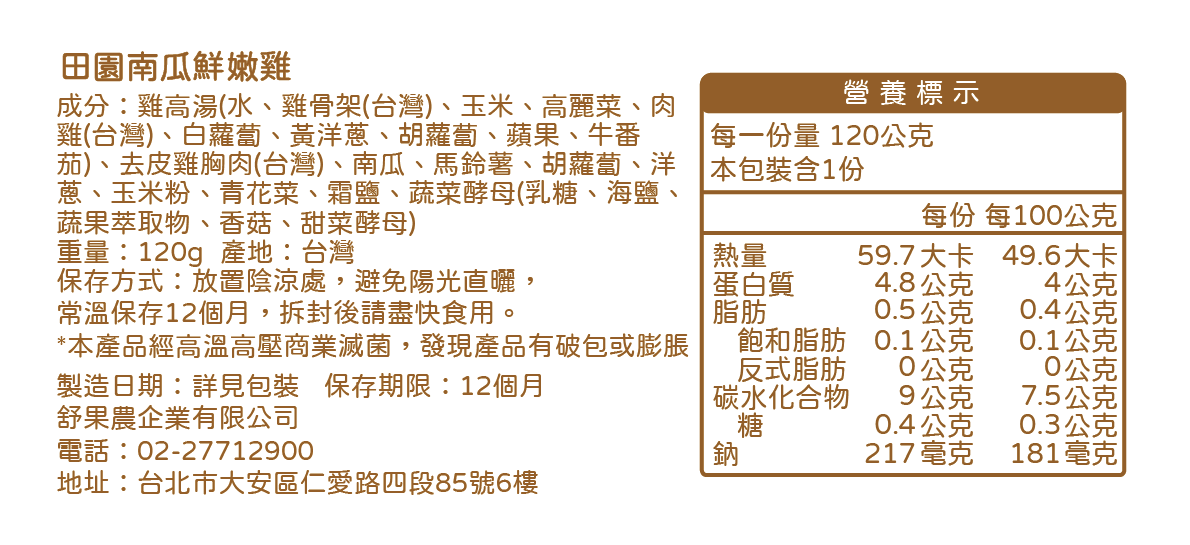 田園南瓜鮮嫩雞

成分：雞高湯(水、雞骨架(台灣)、玉米、高麗菜、肉雞(台灣)、白蘿蔔、黃洋蔥、胡蘿蔔、蘋果、牛番茄)、去皮雞胸肉(台灣)、南瓜、馬鈴薯、胡蘿蔔、洋蔥、玉米粉、青花菜、霜鹽、蔬菜酵母(乳糖、海鹽、蔬果萃取物、香菇、甜菜酵母)
重量：120g 產地：台灣
保存方式：放置陰涼處，避免陽光直曬，
常溫保存12個月，拆封後請盡快食用。
*本產品經高溫高壓商業滅菌，發現產品有破包或膨脹

製造日期：詳見包裝 保存期限：12個月
舒果農企業有限公司
電話：02-27712900
地址：台北市大安區仁愛路四段85號6樓

營養標示
每一份量 120公克
本包裝含1份

| | 每份 | 每100公克 |
|---|---|---|
| 熱量 | 59.7大卡 | 49.6大卡 |
| 蛋白質 | 4.8公克 | 4公克 |
| 脂肪 | 0.5公克 | 0.4公克 |
| 飽和脂肪 | 0.1公克 | 0.1公克 |
| 反式脂肪 | 0公克 | 0公克 |
| 碳水化合物 | 9公克 | 7.5公克 |
| 糖 | 0.4公克 | 0.3公克 |
| 鈉 | 217毫克 | 181毫克 |