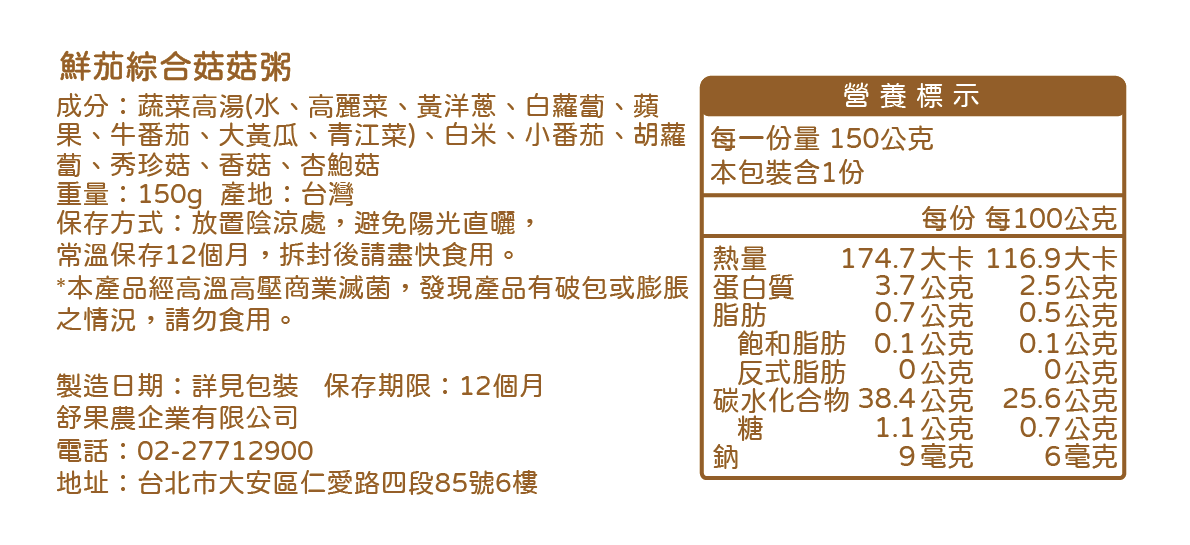 鮮茄綜合菇菇粥

成分：蔬菜高湯(水、高麗菜、黃洋蔥、白蘿蔔、蘋果、牛番茄、大黃瓜、青江菜)、白米、小番茄、胡蘿蔔、秀珍菇、香菇、杏鮑菇
重量：150g 產地：台灣
保存方式：放置陰涼處，避免陽光直曬，
常溫保存12個月，拆封後請盡快食用。
*本產品經高溫高壓商業滅菌，發現產品有破包或膨脹之情況，請勿食用。

製造日期：詳見包裝 保存期限：12個月
舒果農企業有限公司
電話：02-27712900
地址：台北市大安區仁愛路四段85號6樓

營養標示
每一份量 150公克
本包裝含1份

| | 每份 | 每100公克 |
|---|---|---|
| 熱量 | 174.7大卡 | 116.9大卡 |
| 蛋白質 | 3.7公克 | 2.5公克 |
| 脂肪 | 0.7公克 | 0.5公克 |
| 飽和脂肪 | 0.1公克 | 0.1公克 |
| 反式脂肪 | 0公克 | 0公克 |
| 碳水化合物 | 38.4公克 | 25.6公克 |
| 糖 | 1.1公克 | 0.7公克 |
| 鈉 | 9毫克 | 6毫克 |