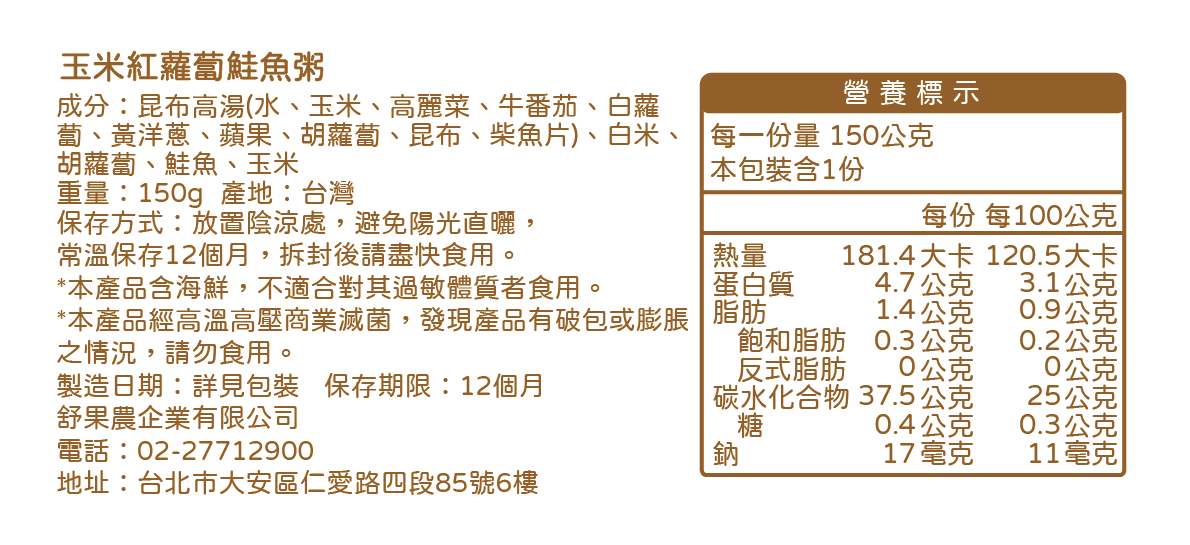 玉米紅蘿蔔鮭魚粥

成分：昆布高湯(水、玉米、高麗菜、牛番茄、白蘿蔔、黃洋蔥、蘋果、胡蘿蔔、昆布、柴魚片)、白米、胡蘿蔔、鮭魚、玉米
重量：150g 產地：台灣
保存方式：放置陰涼處，避免陽光直曬，
常溫保存12個月，拆封後請盡快食用。
*本產品含海鮮，不適合對其過敏體質者食用。
*本產品經高溫高壓商業滅菌，發現產品有破包或膨脹之情況，請勿食用。
製造日期：詳見包裝 保存期限：12個月
舒果農企業有限公司
電話：02-27712900
地址：台北市大安區仁愛路四段85號6樓

營養標示

每一份量 150公克
本包裝含1份

| | 每份 | 每100公克 |
|---|---|---|
| 熱量 | 181.4大卡 | 120.5大卡 |
| 蛋白質 | 4.7公克 | 3.1公克 |
| 脂肪 | 1.4公克 | 0.9公克 |
| 飽和脂肪 | 0.3公克 | 0.2公克 |
| 反式脂肪 | 0公克 | 0公克 |
| 碳水化合物 | 37.5公克 | 25公克 |
| 糖 | 0.4公克 | 0.3公克 |
| 鈉 | 17毫克 | 11毫克 |