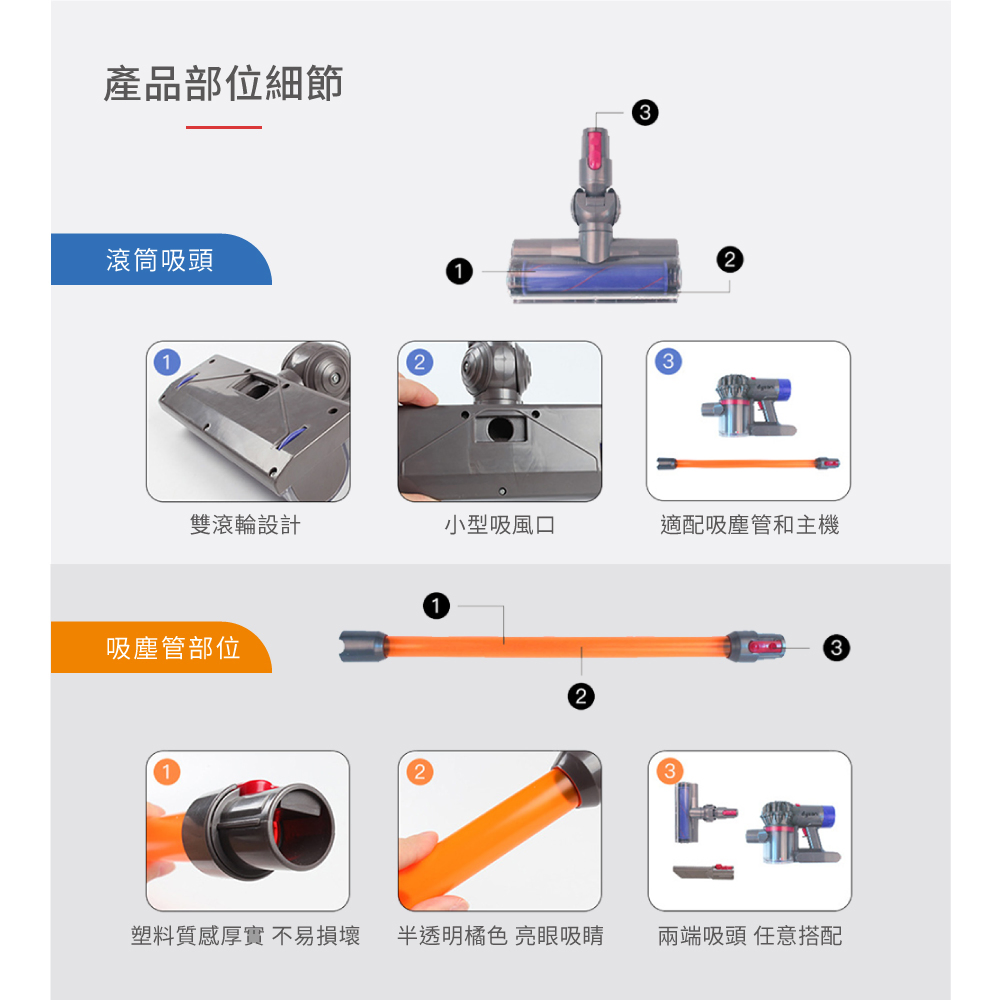 產品部位細節

滾筒吸頭

3
1
2

1
2
3

雙滾輪設計
小型吸風口
適配吸塵管和主機

吸塵管部位

1
3
2

1
2
3

塑料質感厚實 不易損壞
半透明橘色 亮眼吸睛
兩端吸頭 任意搭配