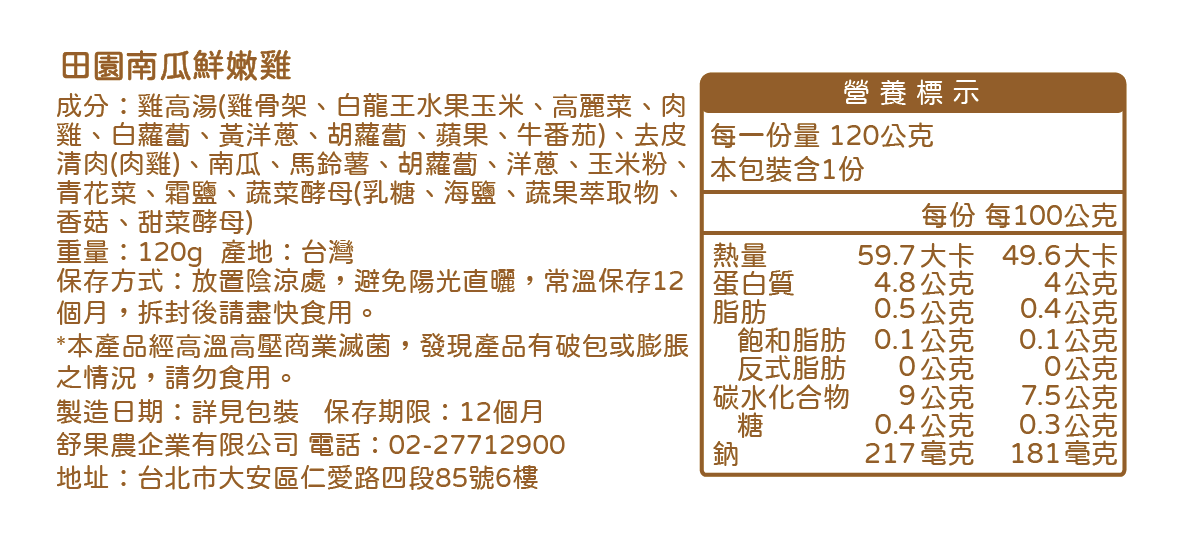 田園南瓜鮮嫩雞

成分：雞高湯(雞骨架、白龍王水果玉米、高麗菜、肉雞、白蘿蔔、黃洋蔥、胡蘿蔔、蘋果、牛番茄)、去皮清肉(肉雞)、南瓜、馬鈴薯、胡蘿蔔、洋蔥、玉米粉、青花菜、霜鹽、蔬菜酵母(乳糖、海鹽、蔬果萃取物、香菇、甜菜酵母)

重量：120g 產地：台灣

保存方式：放置陰涼處，避免陽光直曬，常溫保存12個月，拆封後請盡快食用。

*本產品經高溫高壓商業滅菌，發現產品有破包或膨脹之情況，請勿食用。

製造日期：詳見包裝 保存期限：12個月

舒果農企業有限公司 電話：02-27712900

地址：台北市大安區仁愛路四段85號6樓

營養標示

每一份量 120公克
本包裝含1份

| | 每份 | 每100公克 |
|---|---|---|
| 熱量 | 59.7大卡 | 49.6大卡 |
| 蛋白質 | 4.8公克 | 4公克 |
| 脂肪 | 0.5公克 | 0.4公克 |
| 飽和脂肪 | 0.1公克 | 0.1公克 |
| 反式脂肪 | 0公克 | 0公克 |
| 碳水化合物 | 9公克 | 7.5公克 |
| 糖 | 0.4公克 | 0.3公克 |
| 鈉 | 217毫克 | 181毫克 |