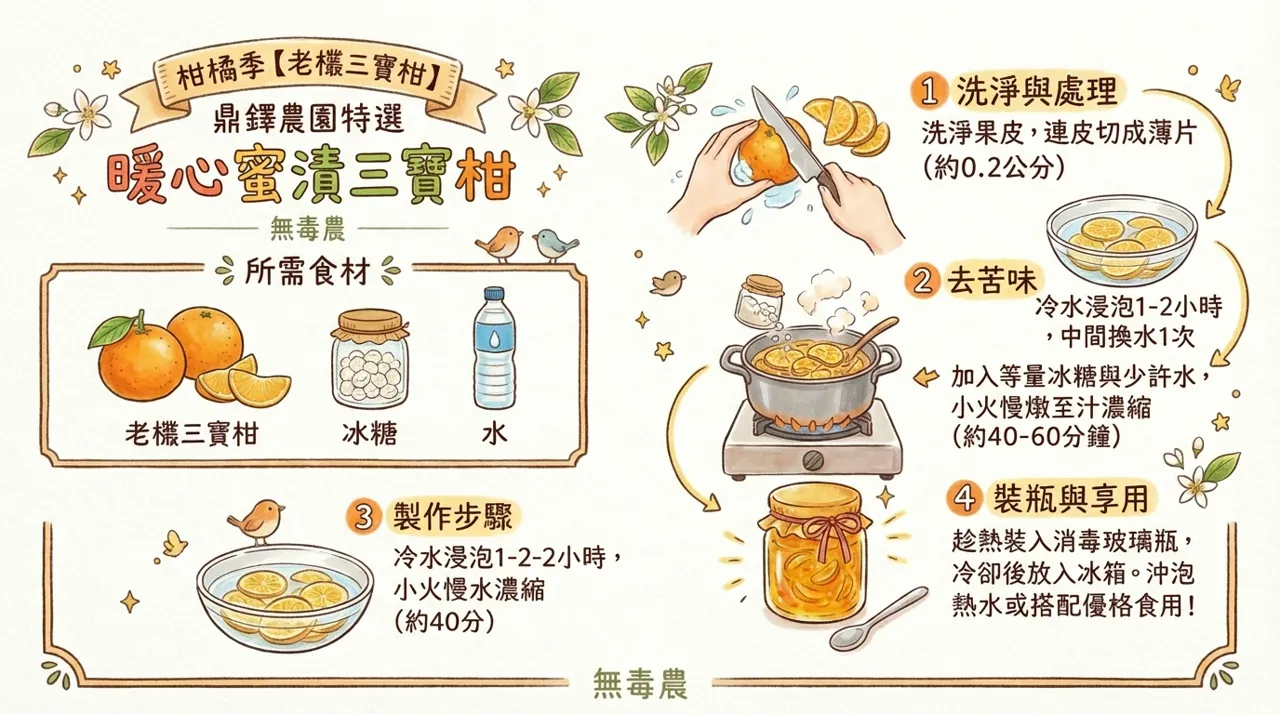 柑橘季【老欉三寶柑】
鼎鐸農園特選
暖心蜜漬三寶柑
無毒農

所需食材
老欉三寶柑
冰糖
水

3 製作步驟
冷水浸泡1-2-2小時，小火慢水濃縮（約40分）

1 洗淨與處理
洗淨果皮，連皮切成薄片（約0.2公分）

2 去苦味
冷水浸泡1-2小時，中間換水1次

加入等量冰糖與少許水，小火慢燉至汁濃縮（約40-60分鐘）

4 裝瓶與享用
趁熱裝入消毒玻璃瓶，冷卻後放入冰箱。沖泡熱水或搭配優格食用！

無毒農