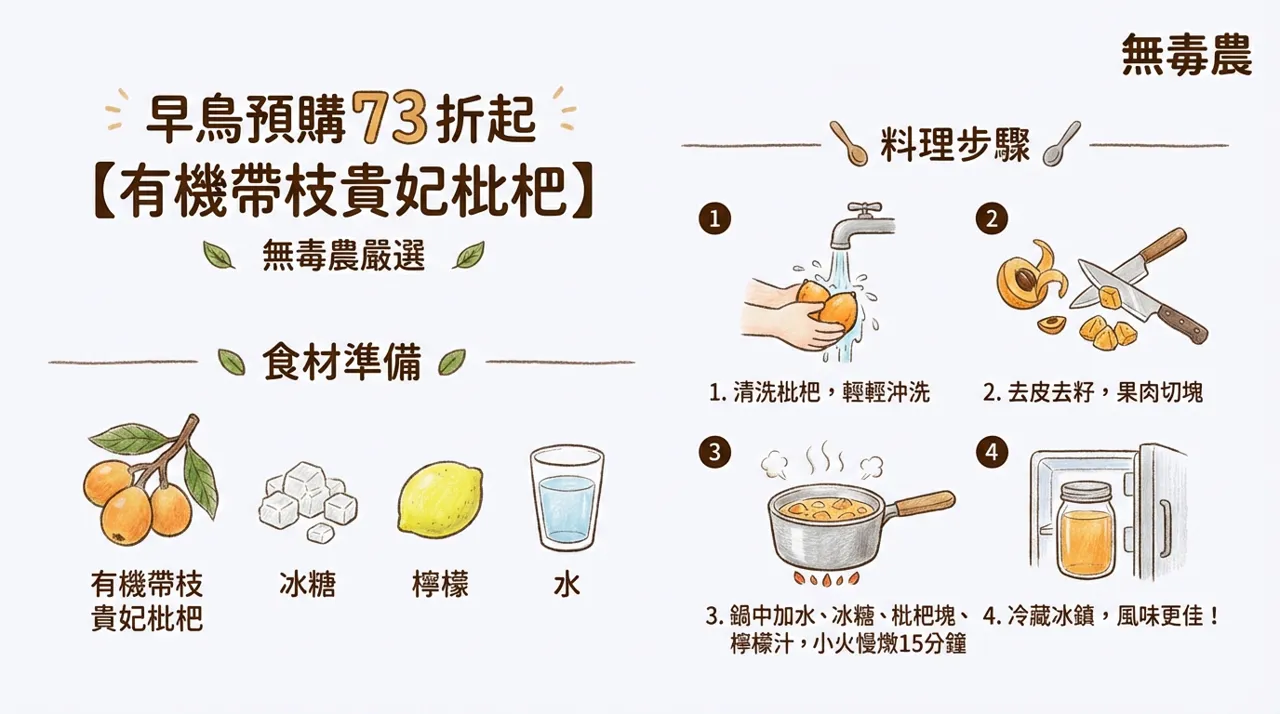 無毒農

早鳥預購73折起
【有機帶枝貴妃枇杷】
無毒農嚴選

食材準備

有機帶枝貴妃枇杷

冰糖

檸檬

水

料理步驟

1

1. 清洗枇杷，輕輕沖洗

2

2. 去皮去籽，果肉切塊

3

3. 鍋中加水、冰糖、枇杷塊、檸檬汁，小火慢燉15分鐘

4

4. 冷藏冰鎮，風味更佳！