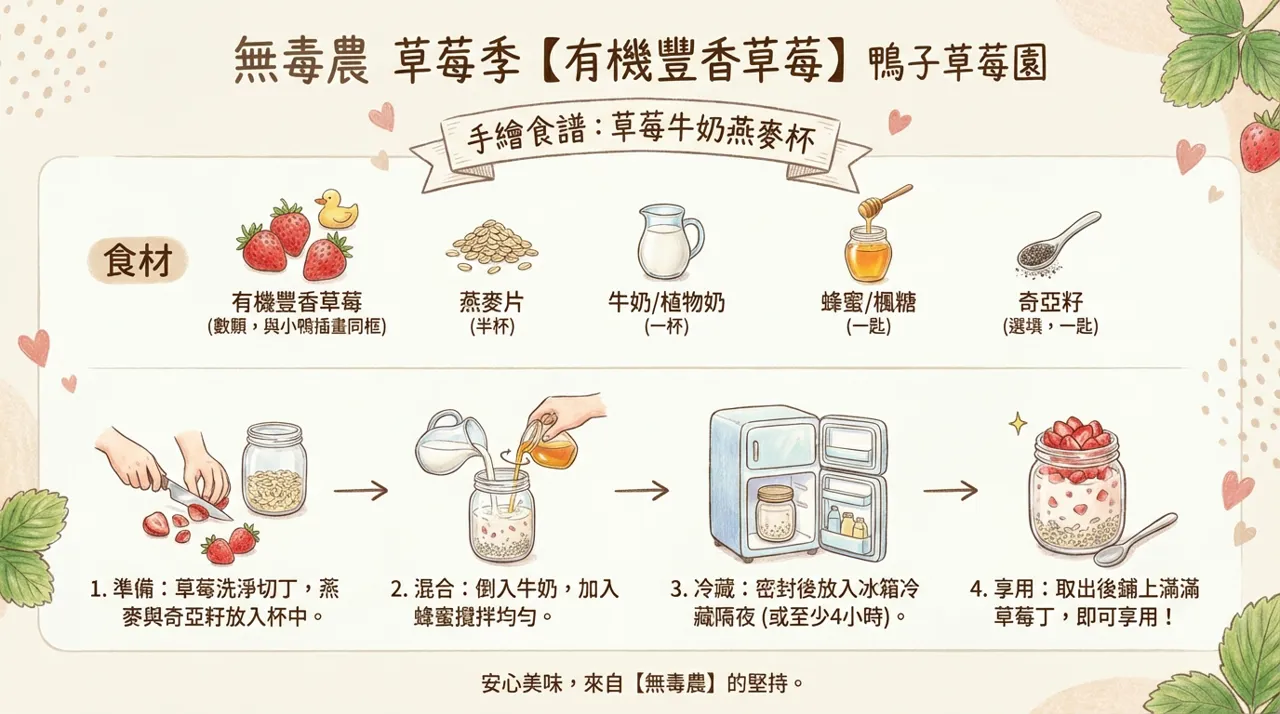 無毒農 草莓季【有機豐香草莓】鴨子草莓園

手繪食譜：草莓牛奶燕麥杯

食材

有機豐香草莓
(數顆，與小鴨插畫同框)

燕麥片
(半杯)

牛奶/植物奶
(一杯)

蜂蜜/楓糖
(一匙)

奇亞籽
(選填，一匙)

1. 準備：草莓洗淨切丁，燕麥與奇亞籽放入杯中。

2. 混合：倒入牛奶，加入蜂蜜攪拌均勻。

3. 冷藏：密封後放入冰箱冷藏隔夜 (或至少4小時)。

4. 享用：取出後鋪上滿滿草莓丁，即可享用！

安心美味，來自【無毒農】的堅持。