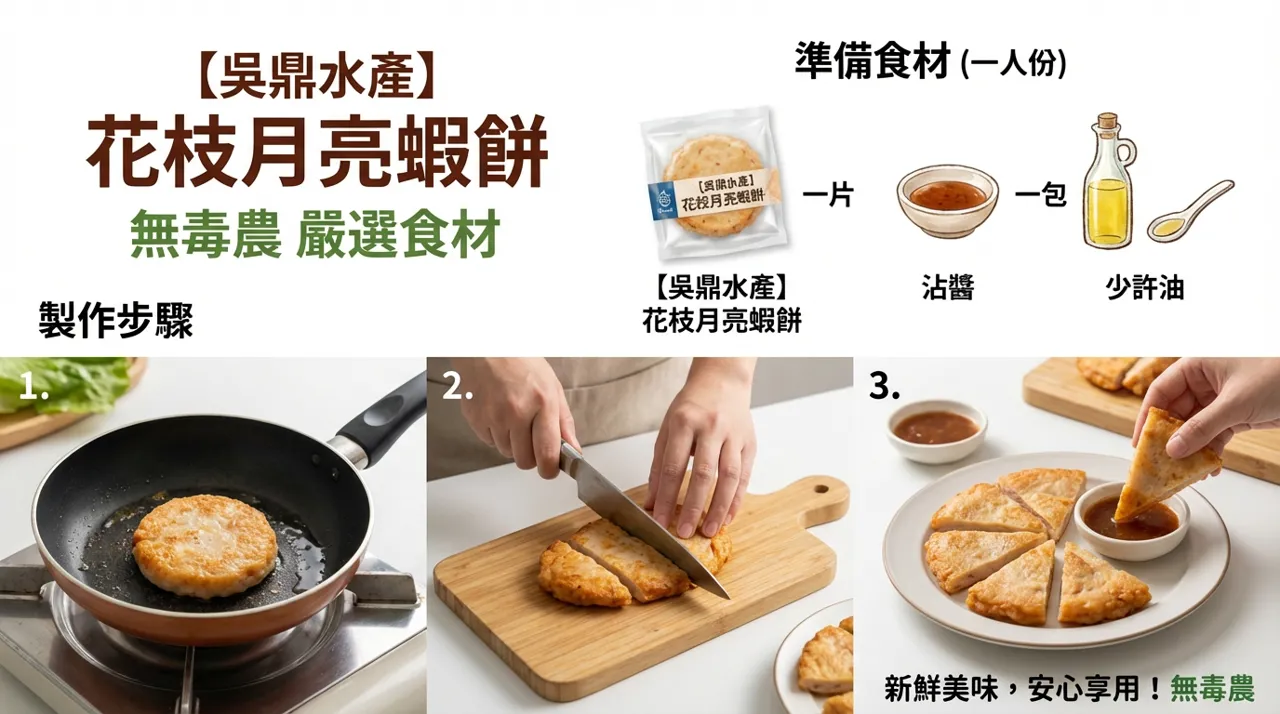 【吳鼎水產】
花枝月亮蝦餅
無毒農 嚴選食材

準備食材 (一人份)

【吳鼎水產】
花枝月亮蝦餅

一片

【吳鼎水產】
花枝月亮蝦餅

一包

沾醬

少許油

製作步驟

1.

2.

3.

新鮮美味，安心享用！無毒農