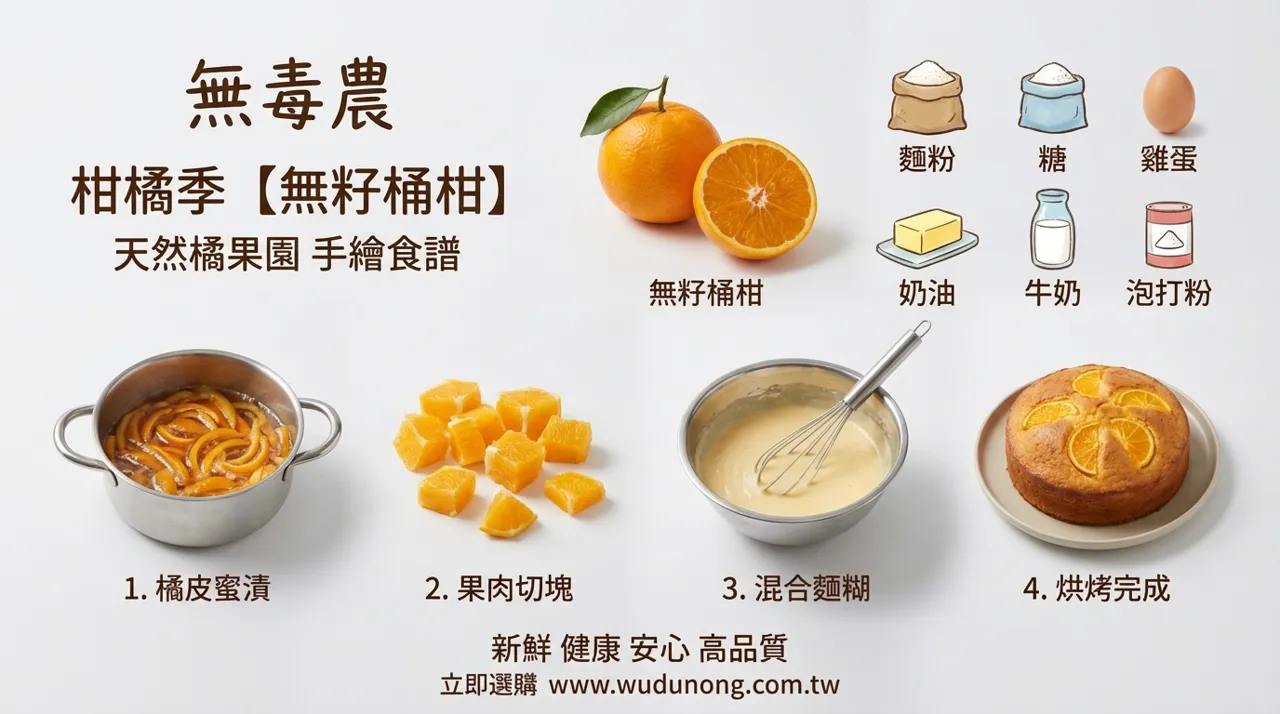 無毒農

柑橘季【無籽桶柑】

天然橘果園 手繪食譜

無籽桶柑

麵粉

糖

雞蛋

奶油

牛奶

泡打粉

1. 橘皮蜜漬

2. 果肉切塊

3. 混合麵糊

4. 烘烤完成

新鮮 健康 安心 高品質

立即選購 www.wudunong.com.tw