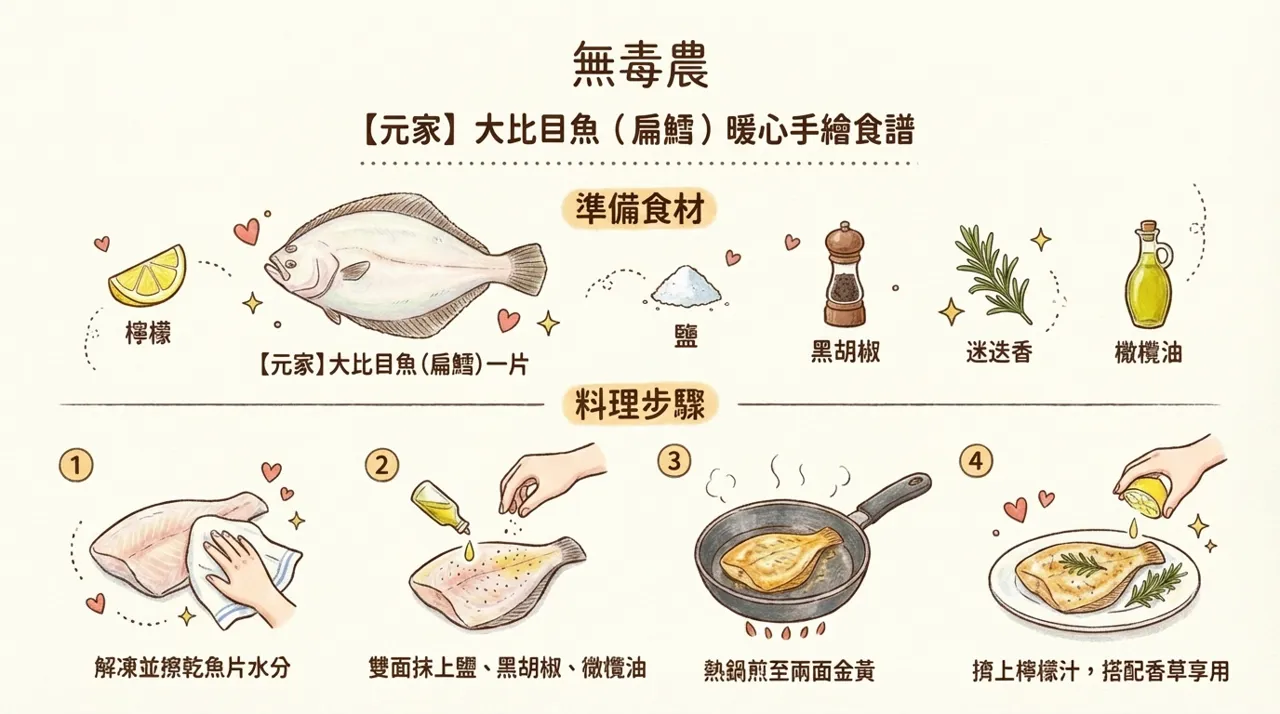 無毒農

【元家】大比目魚（扁鱈）暖心手繪食譜

準備食材

檸檬

【元家】大比目魚（扁鱈）一片

鹽

黑胡椒

迷迭香

橄欖油

料理步驟

1
解凍並擦乾魚片水分

2
雙面抹上鹽、黑胡椒、橄欖油

3
熱鍋煎至兩面金黃

4
擠上檸檬汁，搭配香草享用