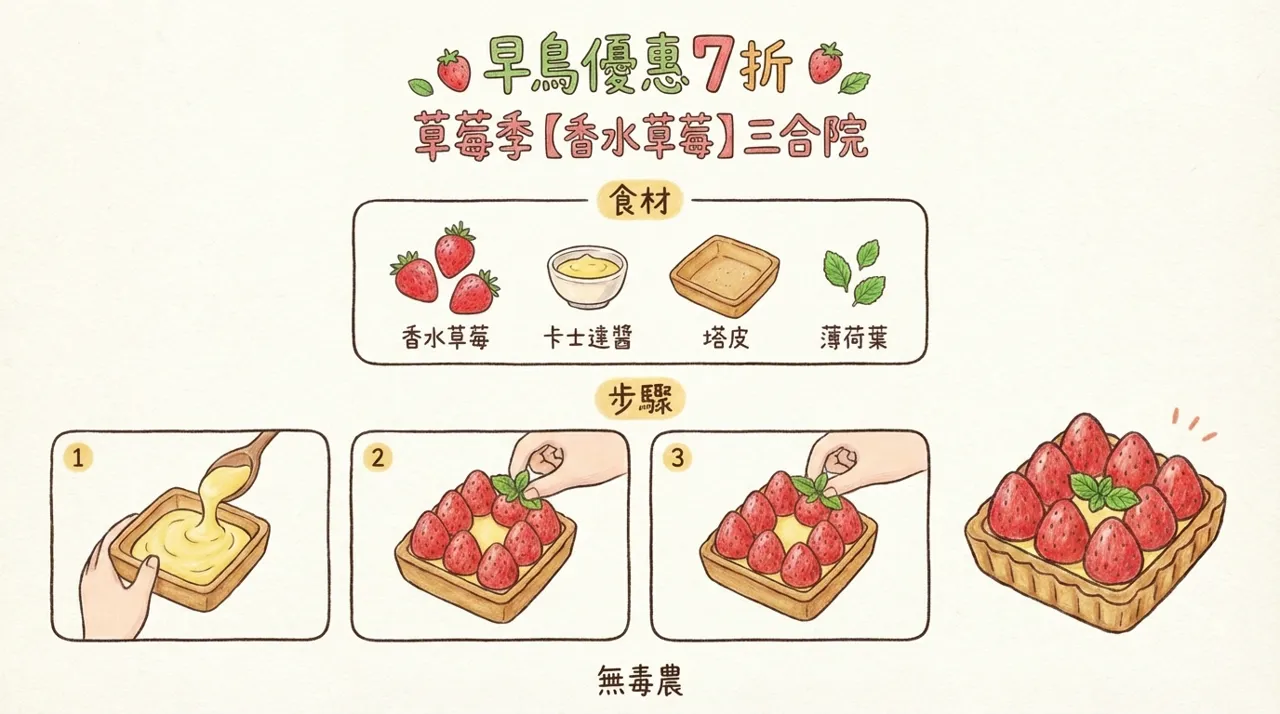 早鳥優惠7折
草莓季【香水草莓】三合院

食材

香水草莓
卡士達醬
塔皮
薄荷葉

步驟

1
2
3

無毒農